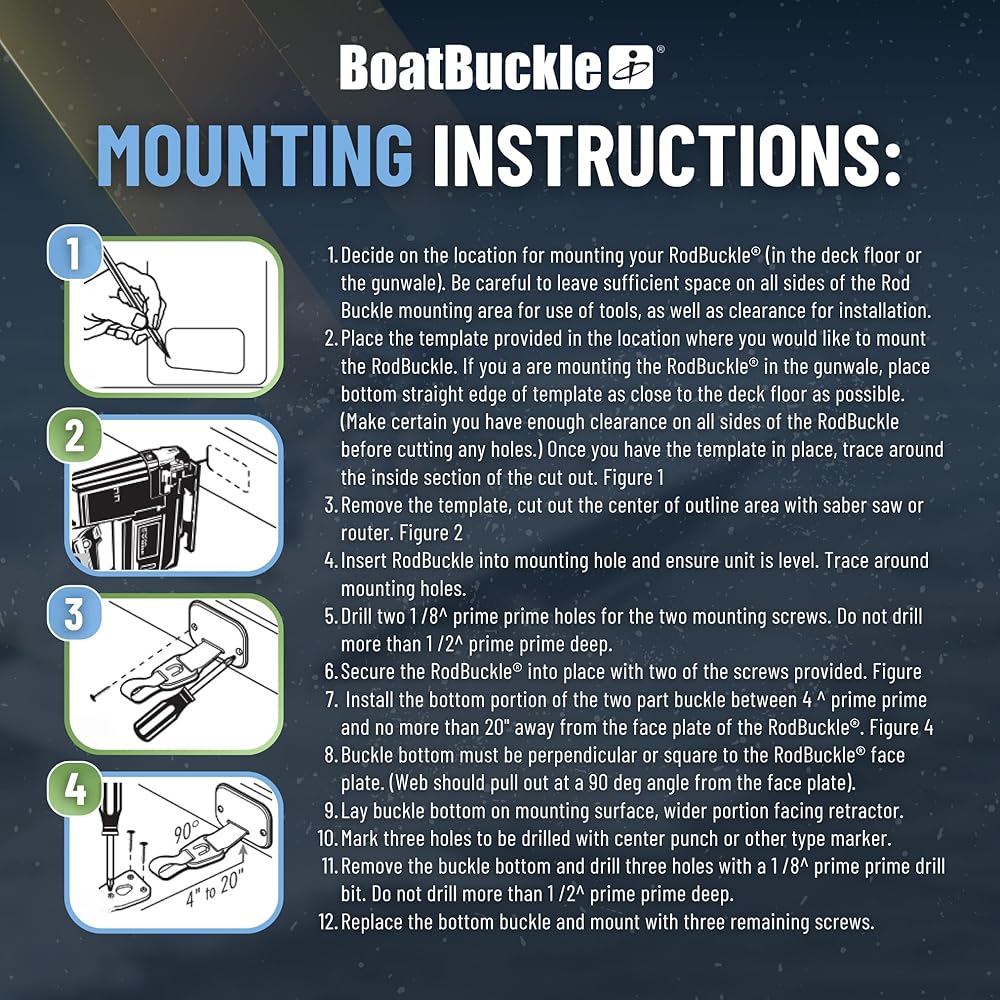 BoatBuckle®

MOUNTING INSTRUCTIONS:

1

2

3

4

90°

4" to 20"

1. Decide on the location for mounting your RodBuckle® (in the deck floor or the gunwale). Be careful to leave sufficient space on all sides of the Rod Buckle mounting area for use of tools, as well as clearance for installation.
2. Place the template provided in the location where you would like to mount the RodBuckle. If you a are mounting the RodBuckle® in the gunwale, place bottom straight edge of template as close to the deck floor as possible. (Make certain you have enough clearance on all sides of the RodBuckle before cutting any holes.) Once you have the template in place, trace around the inside section of the cut out. Figure 1
3. Remove the template, cut out the center of outline area with saber saw or router. Figure 2
4. Insert RodBuckle into mounting hole and ensure unit is level. Trace around mounting holes.
5. Drill two 1 /8^ prime prime holes for the two mounting screws. Do not drill more than 1 /2^ prime prime deep.
6. Secure the RodBuckle® into place with two of the screws provided. Figure
7. Install the bottom portion of the two part buckle between 4 ^ prime prime and no more than 20" away from the face plate of the RodBuckle®. Figure 4
8. Buckle bottom must be perpendicular or square to the RodBuckle® face plate. (Web should pull out at a 90 deg angle from the face plate).
9. Lay buckle bottom on mounting surface, wider portion facing retractor.
10. Mark three holes to be drilled with center punch or other type marker.
11. Remove the buckle bottom and drill three holes with a 1 /8^ prime prime drill bit. Do not drill more than 1 /2^ prime prime deep.
12. Replace the bottom buckle and mount with three remaining screws.