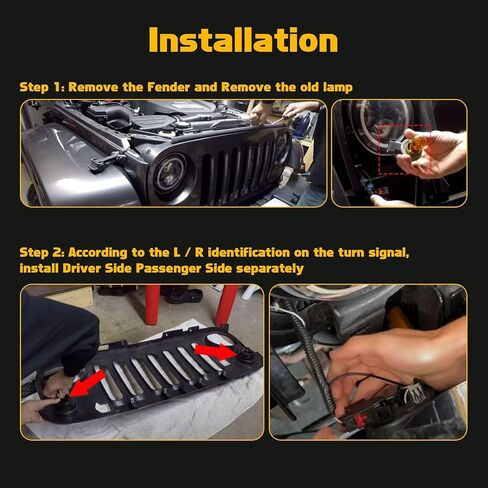 Installation

Step 1: Remove the Fender and Remove the old lamp

Step 2: According to the L / R identification on the turn signal, install Driver Side Passenger Side separately