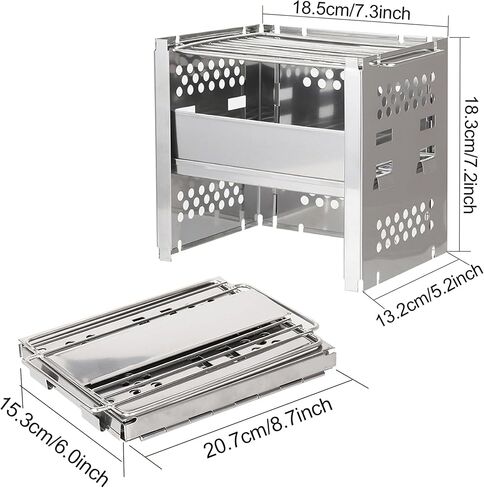 18.5cm/7.3inch

18.3cm/7.2inch

13.2cm/5.2inch

15.3cm/6.0inch

20.7cm/8.7inch