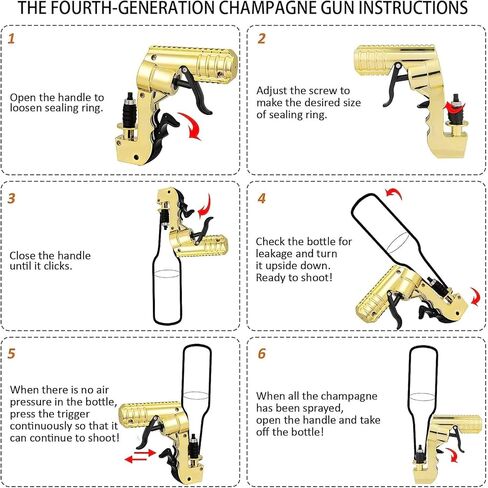 THE FOURTH-GENERATION CHAMPAGNE GUN INSTRUCTIONS

1

Open the handle to loosen sealing ring.

2

Adjust the screw to make the desired size of sealing ring.

3

Close the handle until it clicks.

4

Check the bottle for leakage and turn it upside down. Ready to shoot!

5

When there is no air pressure in the bottle, press the trigger continuously so that it can continue to shoot!

6

When all the champagne has been sprayed, open the handle and take off the bottle!