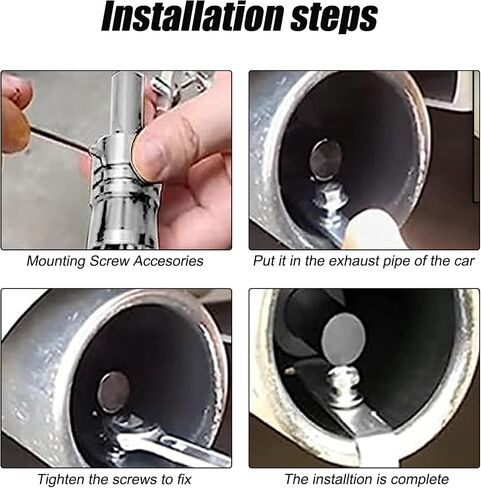 Installation steps

Mounting Screw Accesories

Put it in the exhaust pipe of the car

Tighten the screws to fix

The installtion is complete