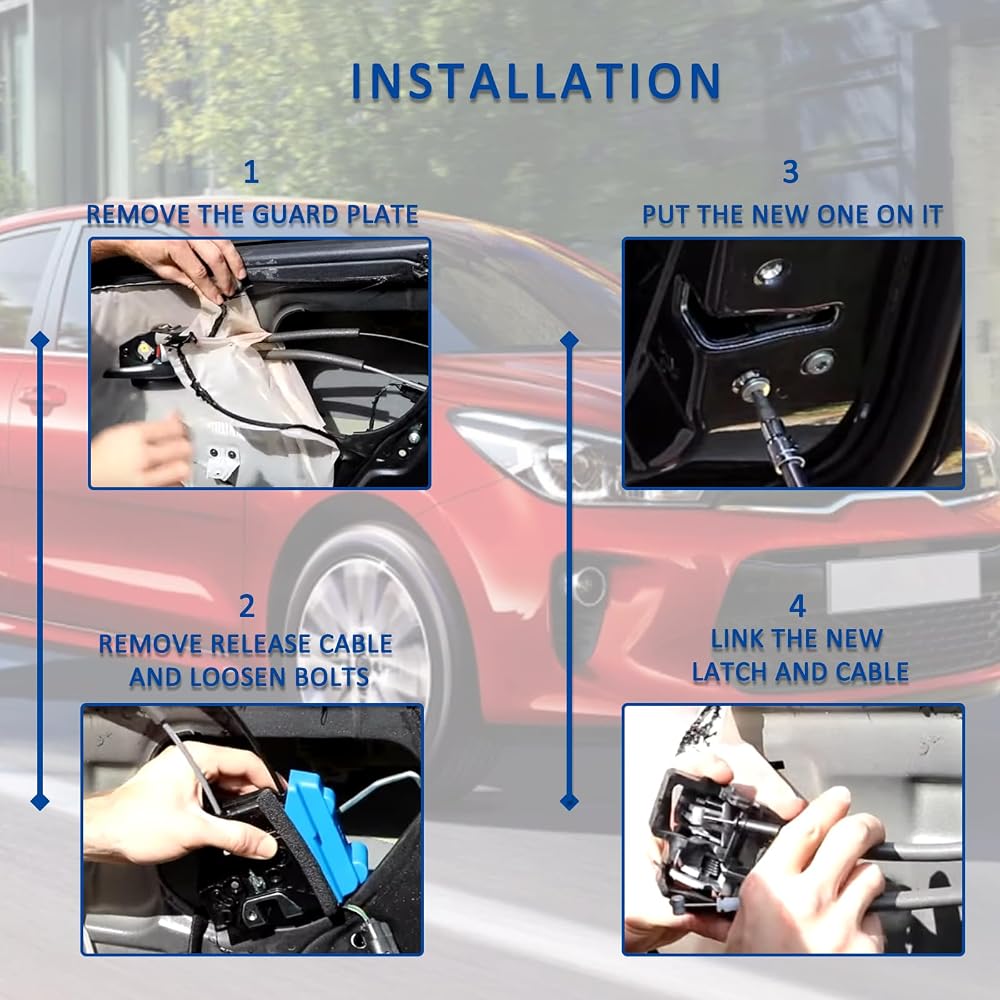 INSTALLATION

1
REMOVE THE GUARD PLATE

2
REMOVE RELEASE CABLE AND LOOSEN BOLTS

3
PUT THE NEW ONE ON IT

4
LINK THE NEW LATCH AND CABLE