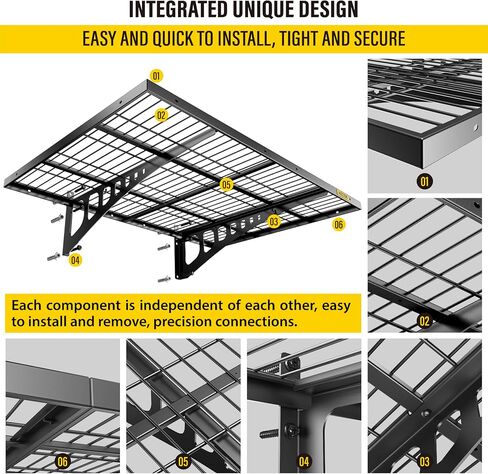 INTEGRATED UNIQUE DESIGN

EASY AND QUICK TO INSTALL, TIGHT AND SECURE

01

02

05

03

06

04

01

02

Each component is independent of each other, easy to install and remove, precision connections.

06

05

04

03