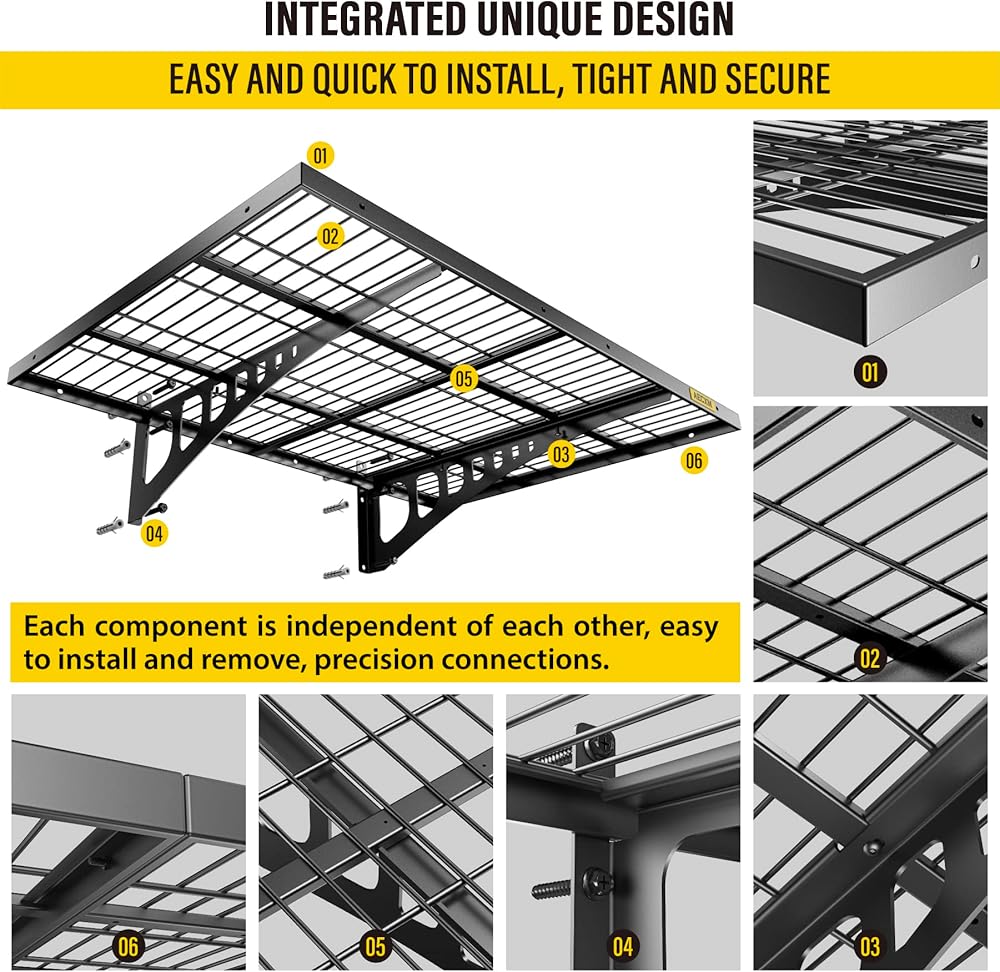 INTEGRATED UNIQUE DESIGN

EASY AND QUICK TO INSTALL, TIGHT AND SECURE

01
02
05
03
06
04

01

02

Each component is independent of each other, easy to install and remove, precision connections.

06
05
04
03