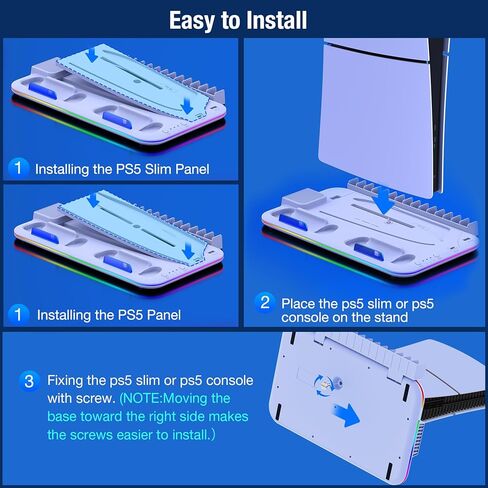 Easy to Install

1 Installing the PS5 Slim Panel

1 Installing the PS5 Panel

2 Place the ps5 slim or ps5 console on the stand

3 Fixing the ps5 slim or ps5 console with screw. (NOTE:Moving the base toward the right side makes the screws easier to install.)