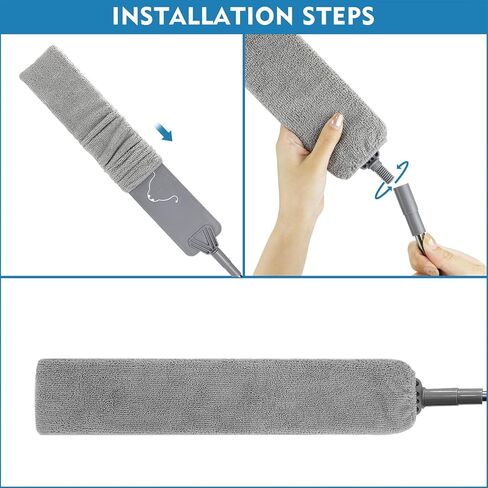 INSTALLATION STEPS