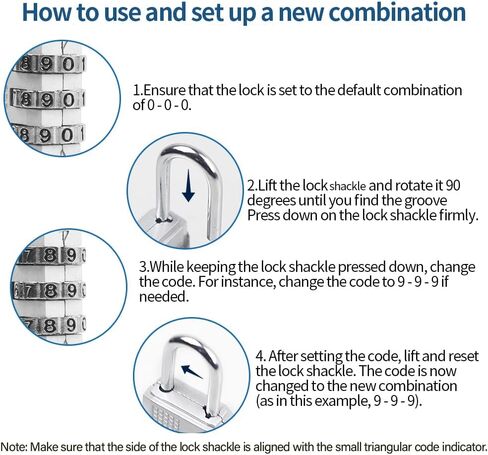 How to use and set up a new combination

8 9 0 1
8 9 0 1
8 9 0 1

1.Ensure that the lock is set to the default combination of 0 - 0 - 0.

2.Lift the lock shackle and rotate it 90 degrees until you find the groove Press down on the lock shackle firmly.

7 8 9
7 8 9
7 8 9

3.While keeping the lock shackle pressed down, change the code. For instance, change the code to 9 - 9 - 9 if needed.

4. After setting the code, lift and reset the lock shackle. The code is now changed to the new combination (as in this example, 9 - 9 - 9).

Note: Make sure that the side of the lock shackle is aligned with the small triangular code indicator.