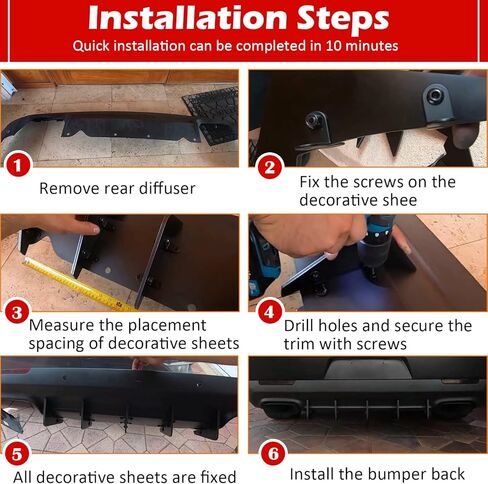 Installation Steps
Quick installation can be completed in 10 minutes

1
Remove rear diffuser

2
Fix the screws on the decorative shee

3
Measure the placement spacing of decorative sheets

4
Drill holes and secure the trim with screws

5
All decorative sheets are fixed

6
Install the bumper back