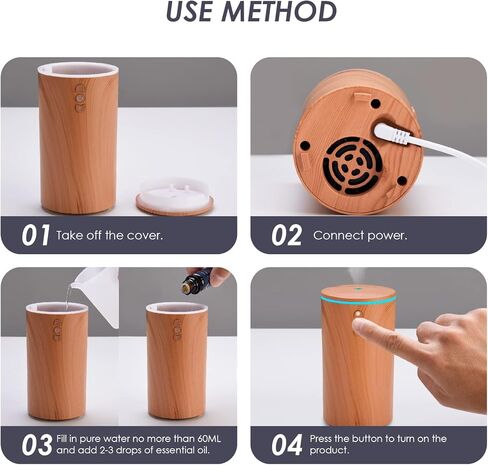 USE METHOD

01 Take off the cover.

02 Connect power.

03 Fill in pure water no more than 60ML and add 2-3 drops of essential oil.

04 Press the button to turn on the product.