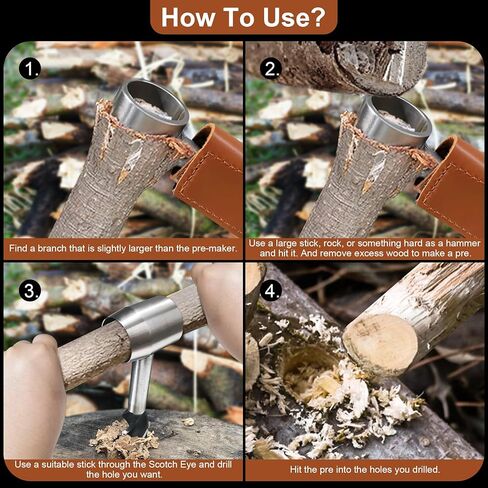 How To Use?

1.

Find a branch that is slightly larger than the pre-maker.

2.

Use a large stick, rock, or something hard as a hammer and hit it. And remove excess wood to make a pre.

3.

Use a suitable stick through the Scotch Eye and drill the hole you want.

4.

Hit the pre into the holes you drilled.