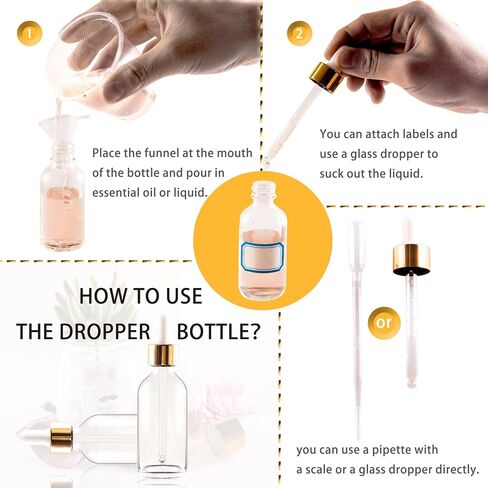 1

Place the funnel at the mouth of the bottle and pour in essential oil or liquid.

2

You can attach labels and use a glass dropper to suck out the liquid.

HOW TO USE

THE DROPPER BOTTLE?

or

you can use a pipette with a scale or a glass dropper directly.