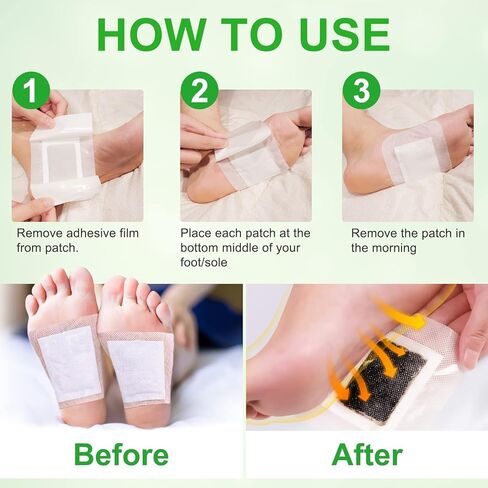 HOW TO USE

1

Remove adhesive film from patch.

2

Place each patch at the bottom middle of your foot/sole

3

Remove the patch in the morning

Before

After