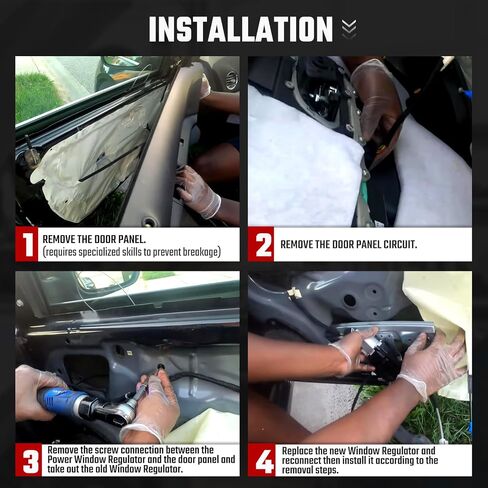 INSTALLATION

1 REMOVE THE DOOR PANEL.
(requires specialized skills to prevent breakage)

2 REMOVE THE DOOR PANEL CIRCUIT.

3 Remove the screw connection between the Power Window Regulator and the door panel and take out the old Window Regulator.

4 Replace the new Window Regulator and reconnect then install it according to the removal steps.