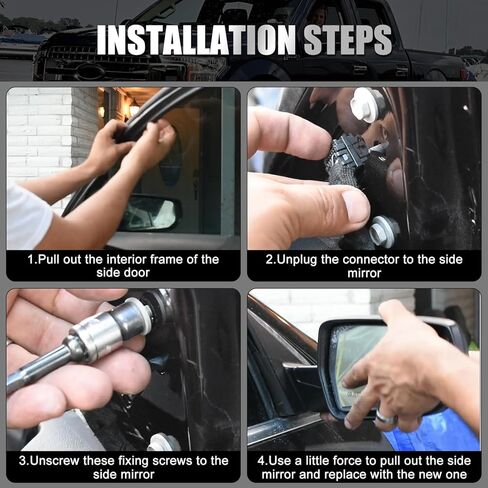 INSTALLATION STEPS

1.Pull out the interior frame of the side door

2.Unplug the connector to the side mirror

3.Unscrew these fixing screws to the side mirror

4.Use a little force to pull out the side mirror and replace with the new one