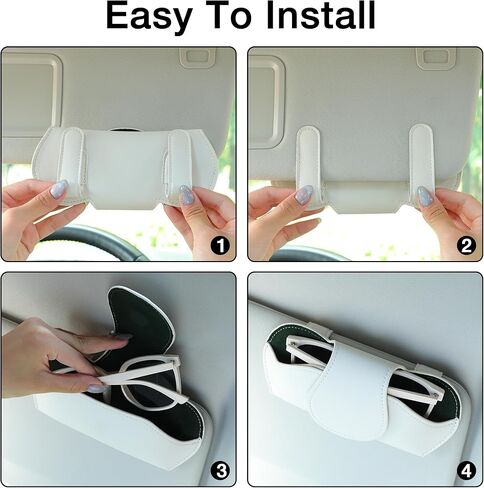 Easy To Install

1

2

3

4