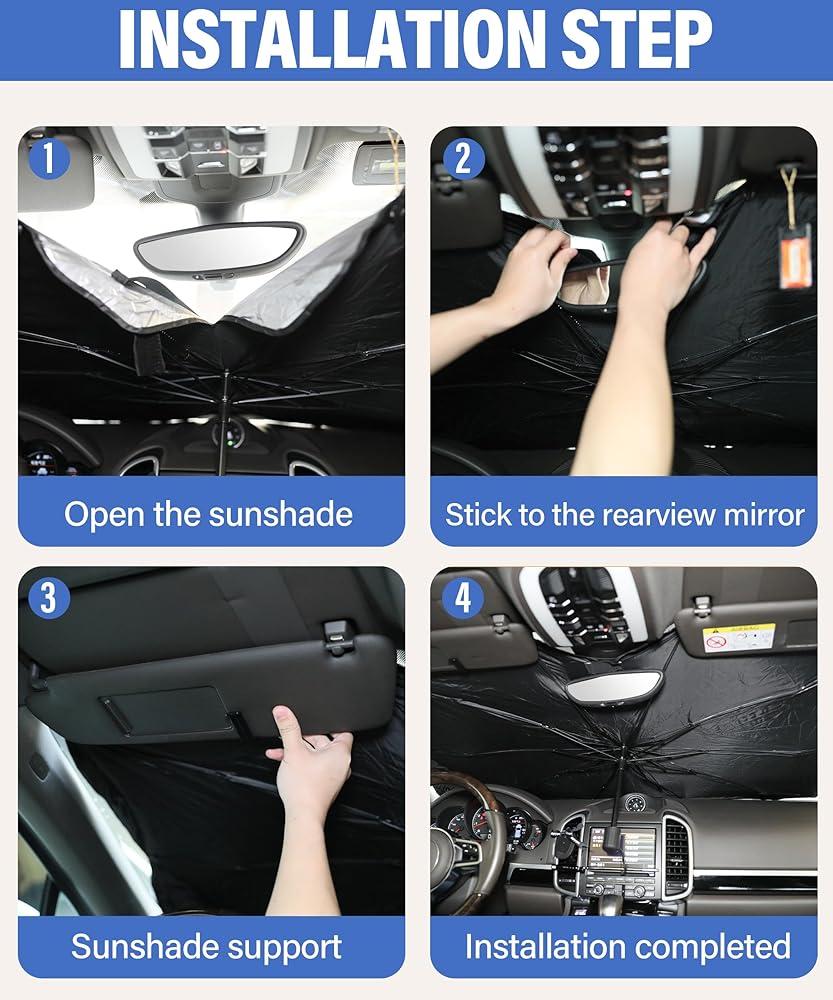 INSTALLATION STEP

1

Open the sunshade

2

Stick to the rearview mirror

3

Sunshade support

4

Installation completed