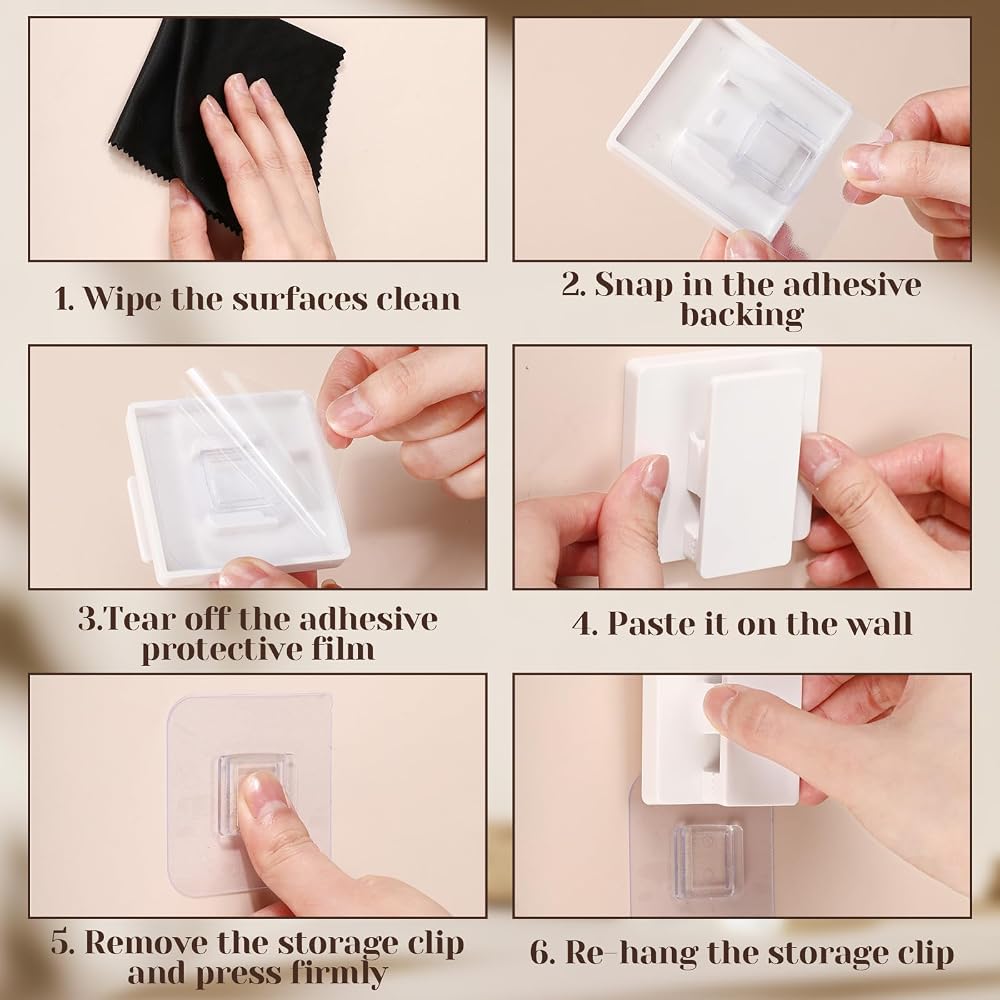 1. Wipe the surfaces clean

2. Snap in the adhesive backing

3.Tear off the adhesive protective film

4. Paste it on the wall

5. Remove the storage clip and press firmly

6. Re-hang the storage clip