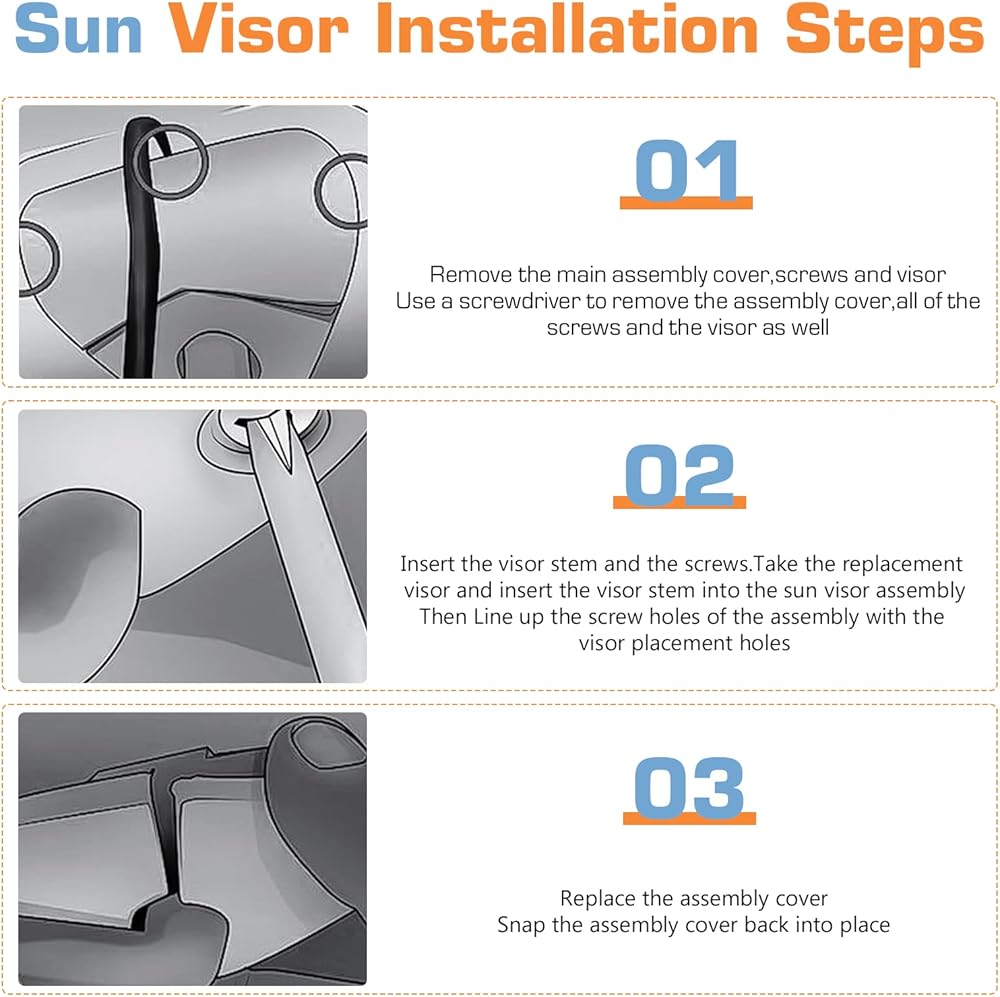 Sun Visor Installation Steps

01

Remove the main assembly cover,screws and visor
Use a screwdriver to remove the assembly cover,all of the screws and the visor as well

02

Insert the visor stem and the screws.Take the replacement visor and insert the visor stem into the sun visor assembly Then Line up the screw holes of the assembly with the visor placement holes

03

Replace the assembly cover
Snap the assembly cover back into place