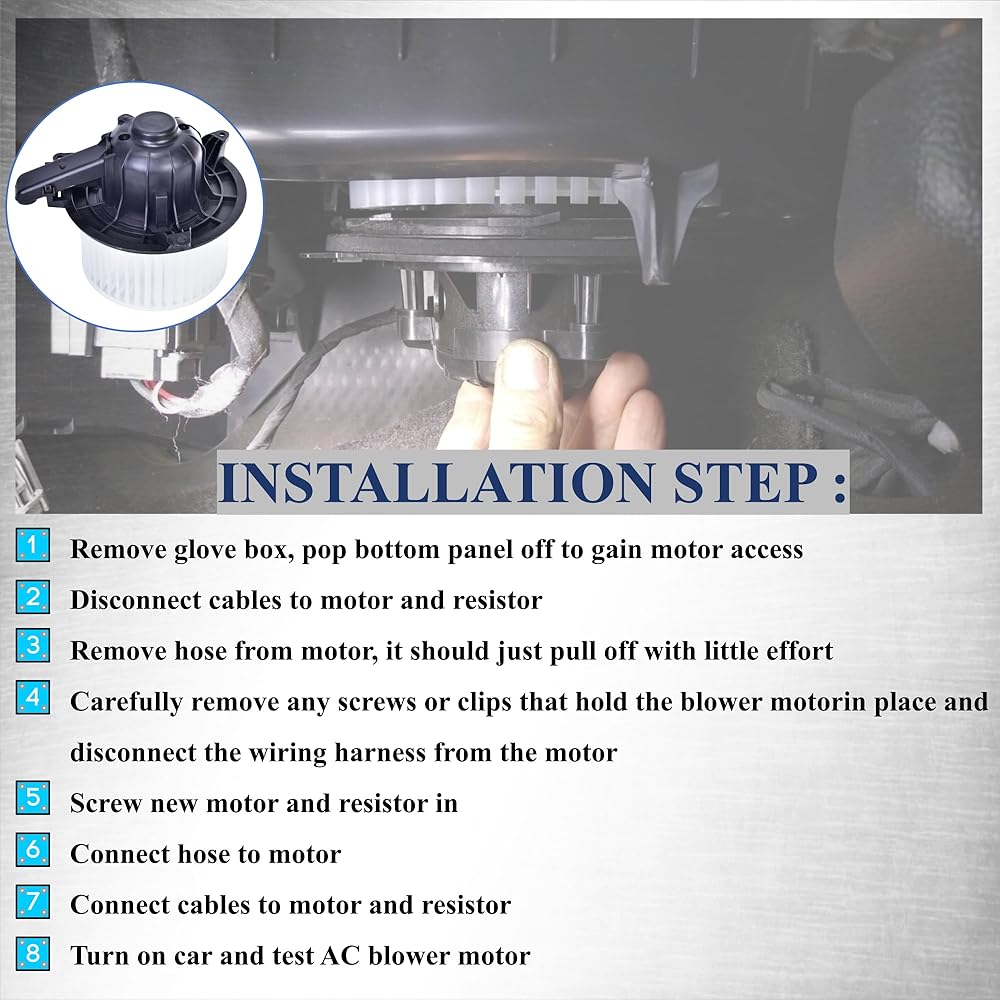 INSTALLATION STEP :

1 Remove glove box, pop bottom panel off to gain motor access

2 Disconnect cables to motor and resistor

3 Remove hose from motor, it should just pull off with little effort

4 Carefully remove any screws or clips that hold the blower motorin place and disconnect the wiring harness from the motor

5 Screw new motor and resistor in

6 Connect hose to motor

7 Connect cables to motor and resistor

8 Turn on car and test AC blower motor