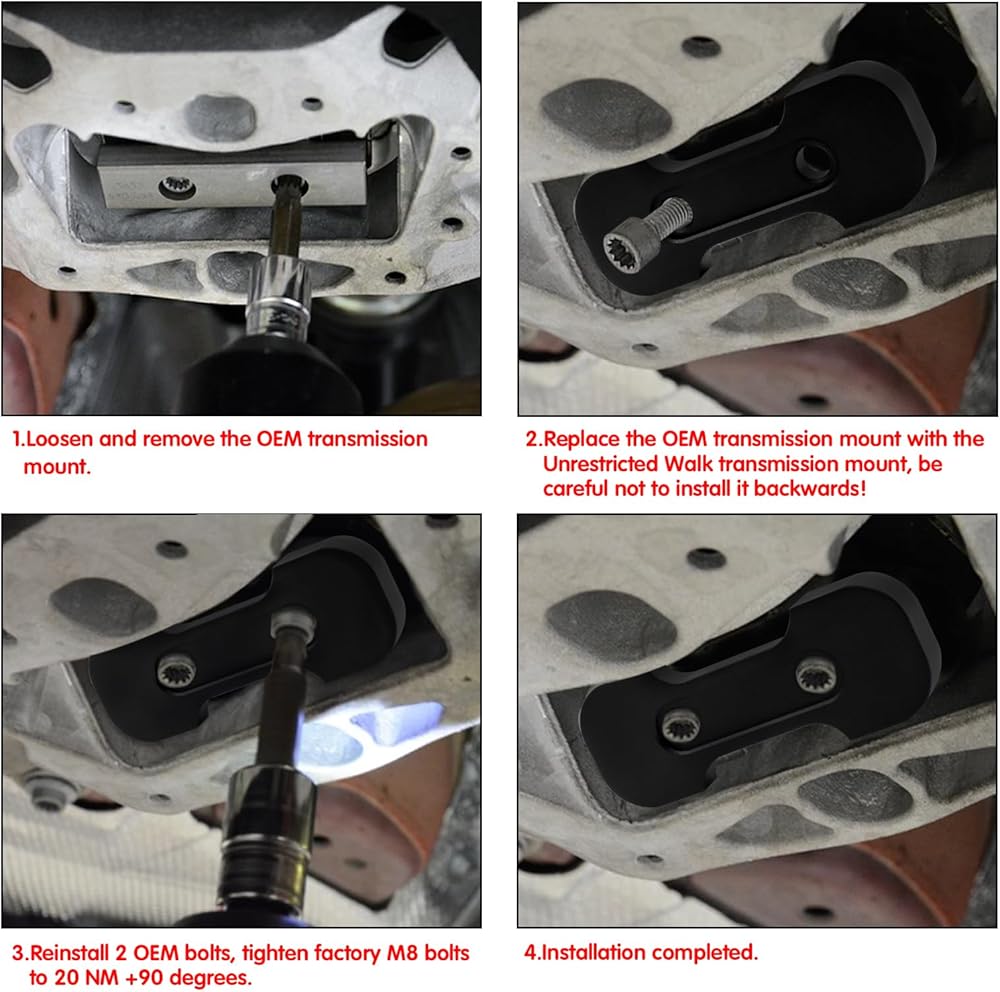 1.Loosen and remove the OEM transmission mount.

2.Replace the OEM transmission mount with the Unrestricted Walk transmission mount, be careful not to install it backwards!

3.Reinstall 2 OEM bolts, tighten factory M8 bolts to 20 NM +90 degrees.

4.Installation completed.