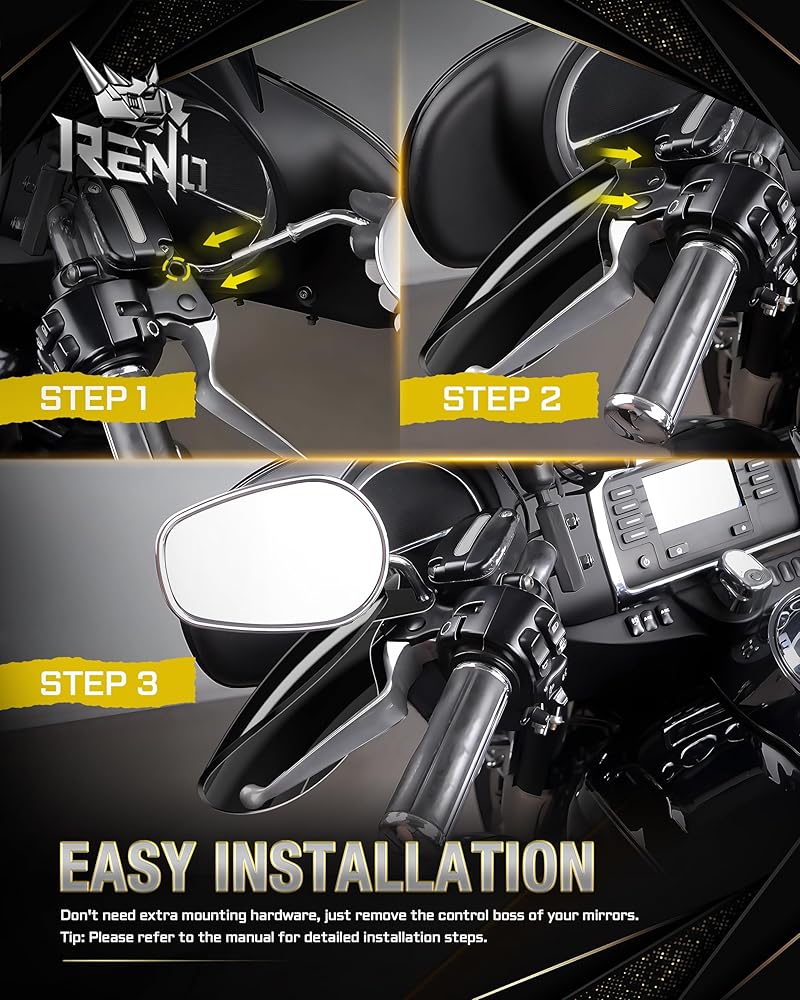 RENO

STEP 1

STEP 2

STEP 3

EASY INSTALLATION

Don't need extra mounting hardware, just remove the control boss of your mirrors.
Tip: Please refer to the manual for detailed installation steps.