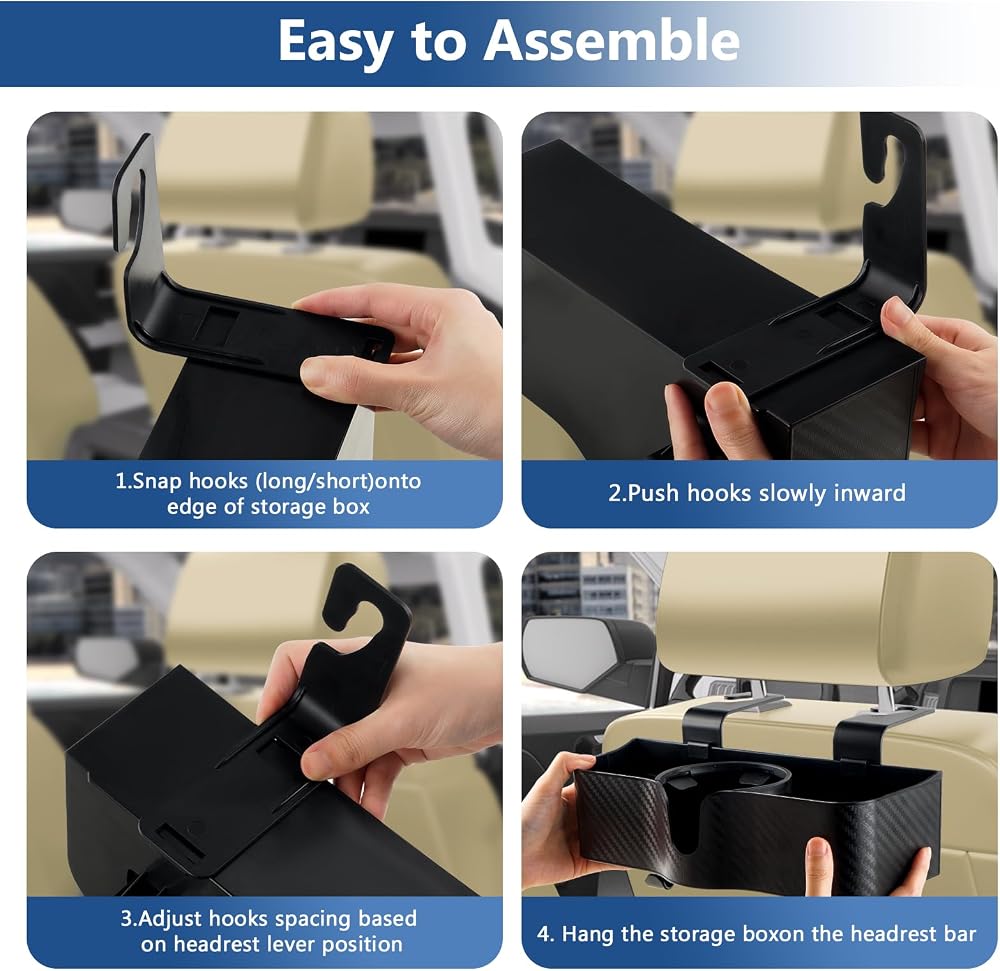 Easy to Assemble

1.Snap hooks (long/short)onto edge of storage box

2.Push hooks slowly inward

3.Adjust hooks spacing based on headrest lever position

4. Hang the storage boxon the headrest bar