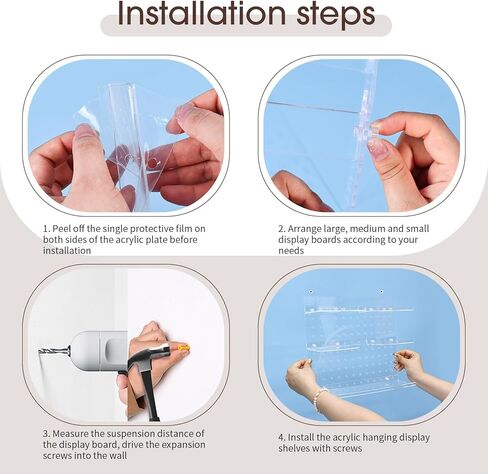 Installation steps

1. Peel off the single protective film on both sides of the acrylic plate before installation

2. Arrange large, medium and small display boards according to your needs

3. Measure the suspension distance of the display board, drive the expansion screws into the wall

4. Install the acrylic hanging display shelves with screws