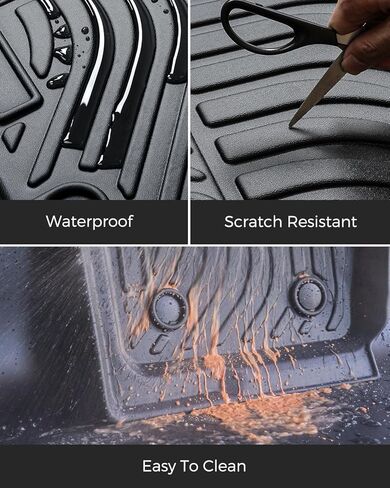 Waterproof

Scratch Resistant

Easy To Clean