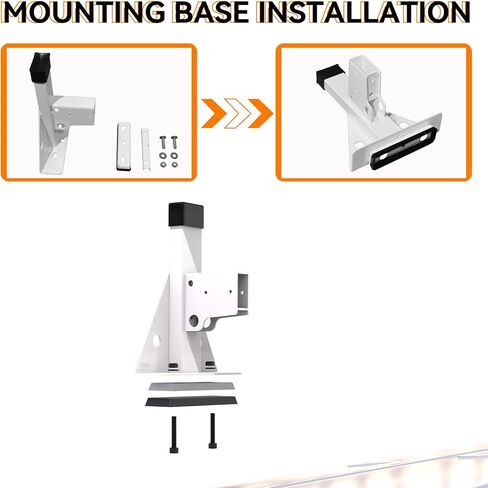 MOUNTING BASE INSTALLATION