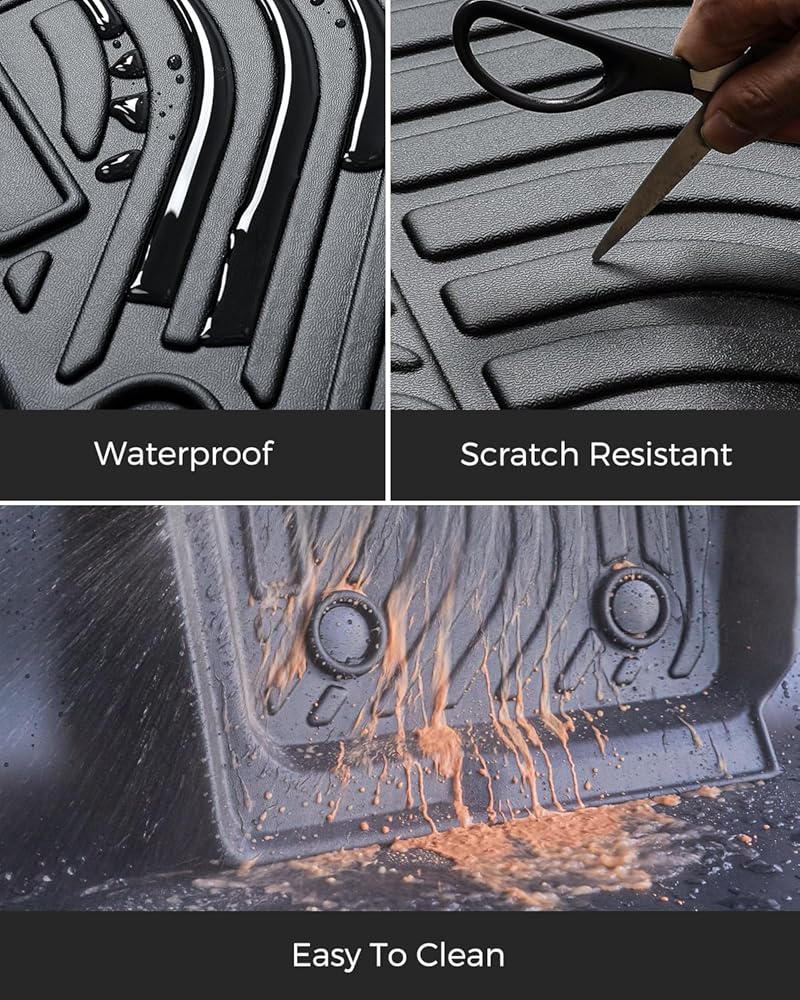 Waterproof

Scratch Resistant

Easy To Clean