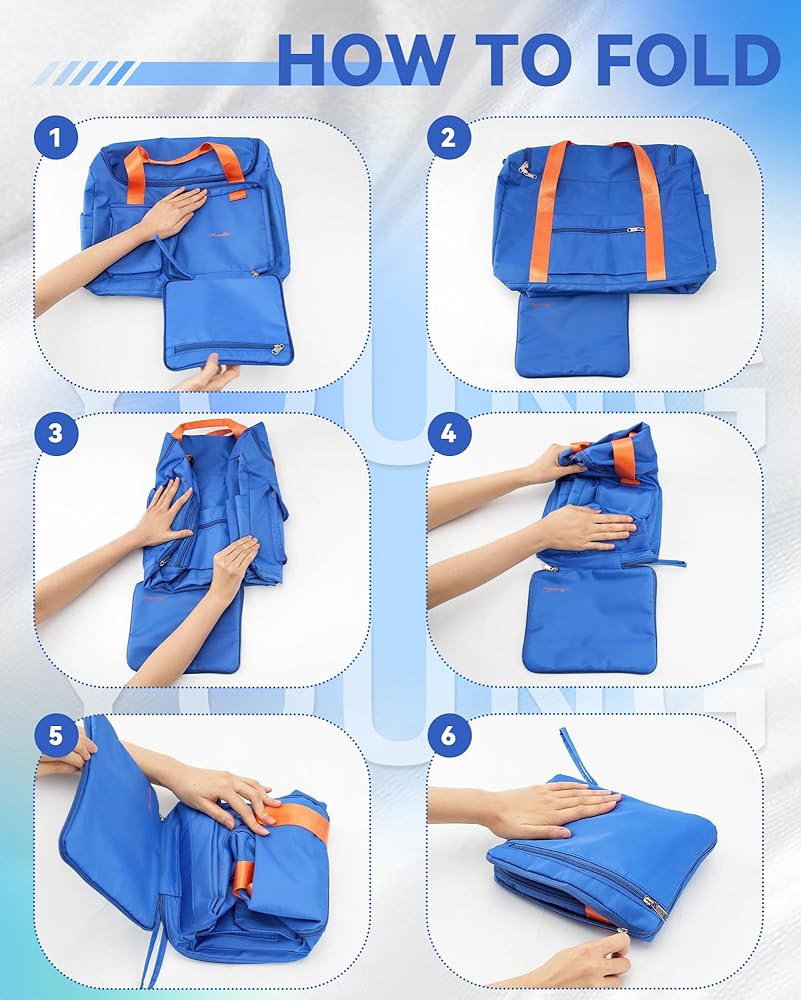 HOW TO FOLD

1

2

3

4

5

6