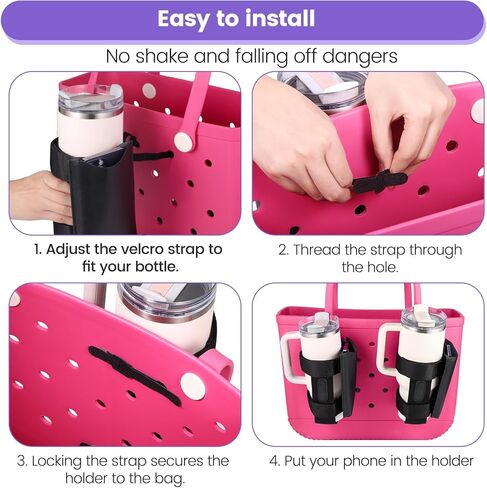 Easy to install

No shake and falling off dangers

1. Adjust the velcro strap to fit your bottle.

2. Thread the strap through the hole.

3. Locking the strap secures the holder to the bag.

4. Put your phone in the holder