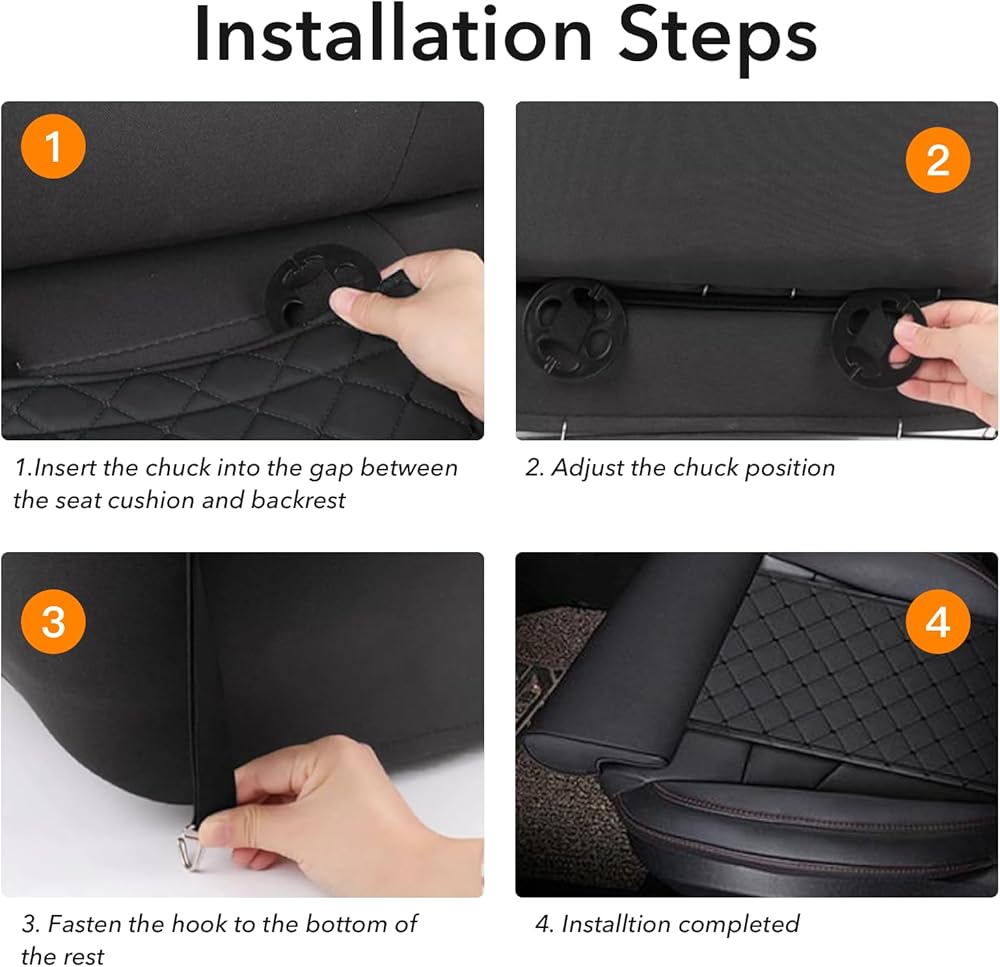 Installation Steps

1

1.Insert the chuck into the gap between the seat cushion and backrest

2

2. Adjust the chuck position

3

3. Fasten the hook to the bottom of the rest

4

4. Installtion completed