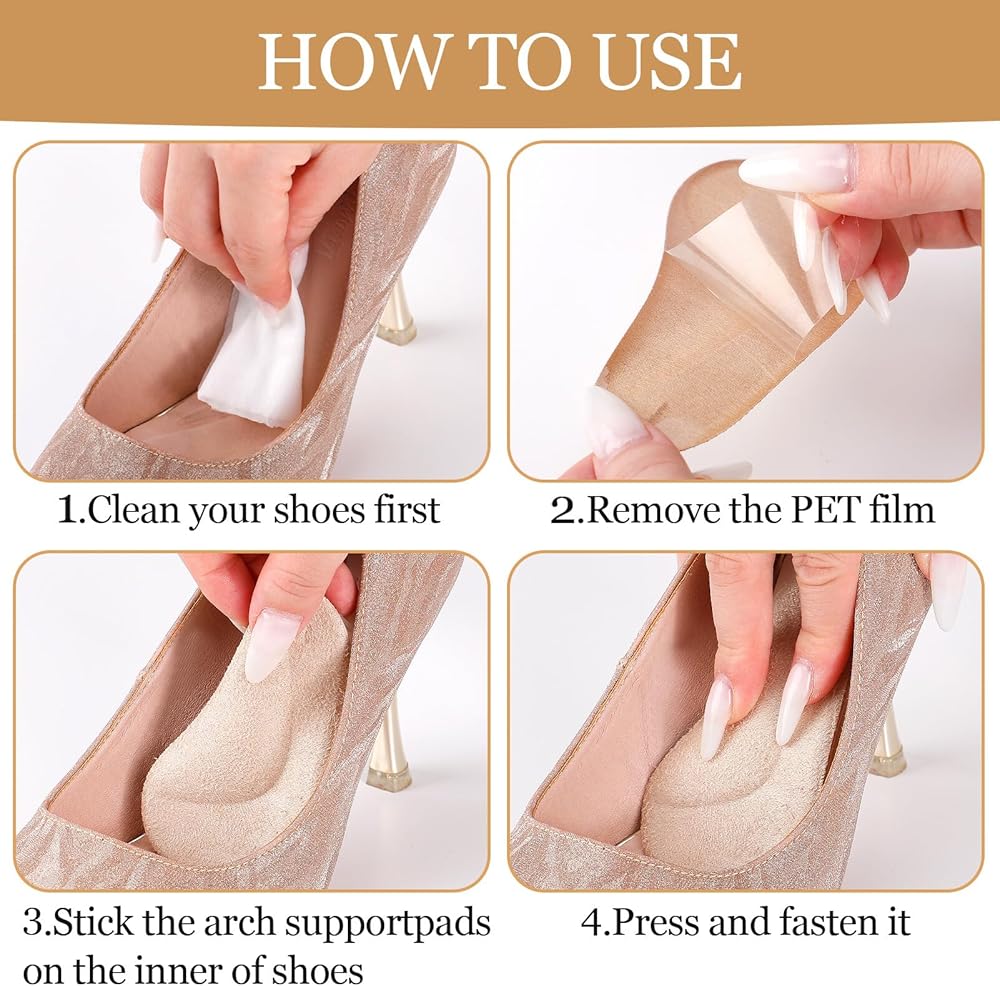 HOW TO USE

1.Clean your shoes first

2.Remove the PET film

3.Stick the arch supportpads on the inner of shoes

4.Press and fasten it