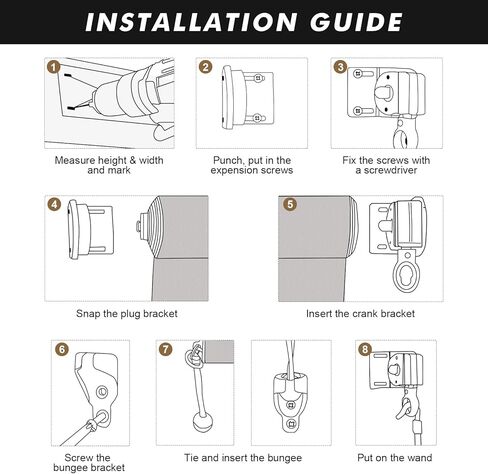 INSTALLATION GUIDE

1

Measure height & width and mark

2

Punch, put in the expension screws

3

Fix the screws with a screwdriver

4

Snap the plug bracket

5

Insert the crank bracket

6

Screw the bungee bracket

7

Tie and insert the bungee

8

Put on the wand