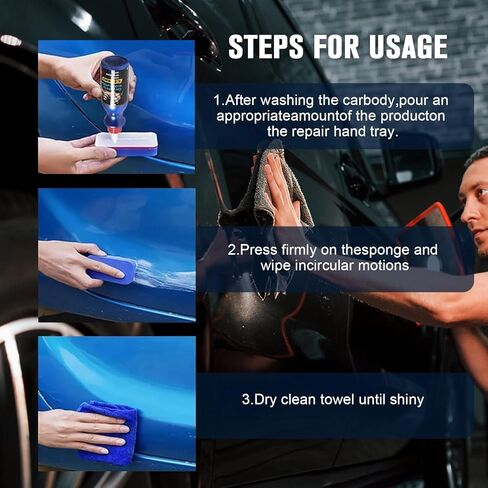 STEPS FOR USAGE

1.After washing the carbody,pour an appropriateamountof the producton the repair hand tray.

2.Press firmly on thesponge and wipe incircular motions

3.Dry clean towel until shiny