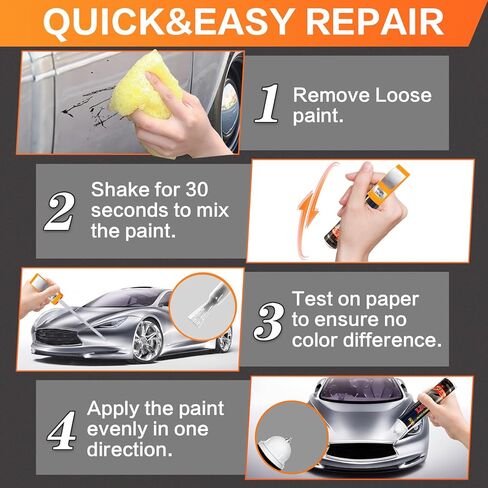 QUICK&EASY REPAIR

1 Remove Loose paint.

2 Shake for 30 seconds to mix the paint.

3 Test on paper to ensure no color difference.

4 Apply the paint evenly in one direction.