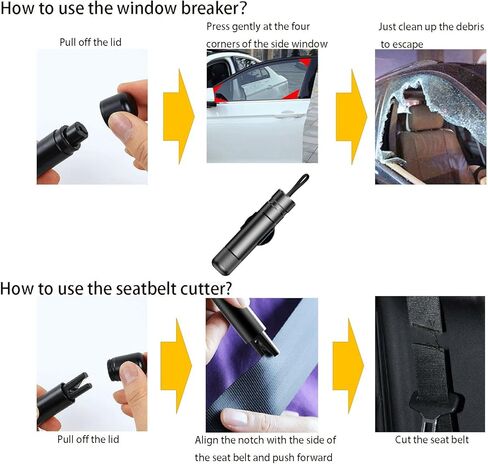 How to use the window breaker?

Pull off the lid

Press gently at the four corners of the side window

Just clean up the debris to escape

How to use the seatbelt cutter?

Pull off the lid

Align the notch with the side of the seat belt and push forward

Cut the seat belt