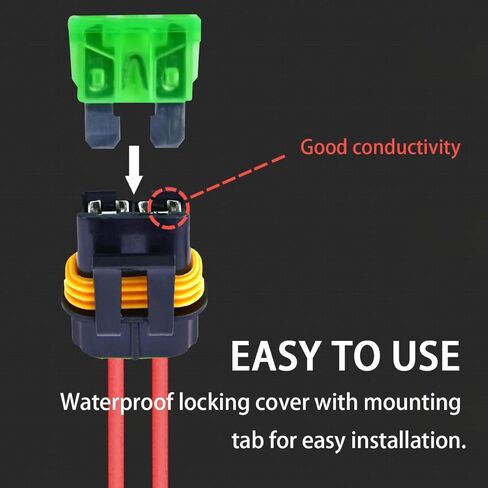 Good conductivity

EASY TO USE

Waterproof locking cover with mounting tab for easy installation.