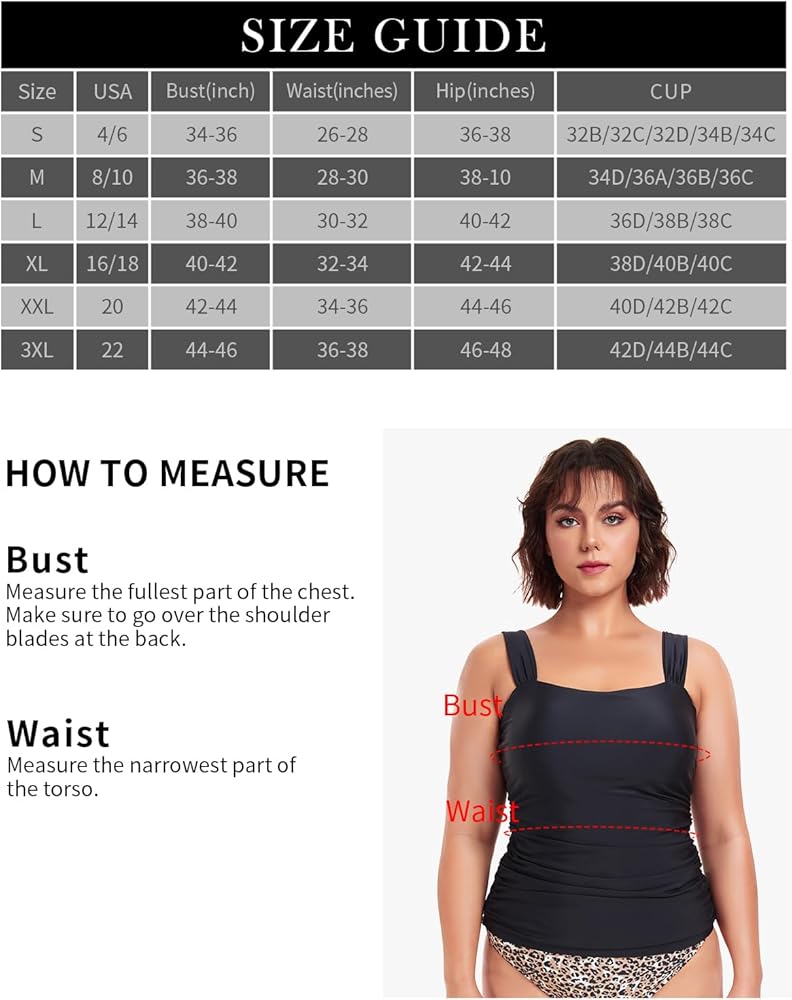 SIZE GUIDE

| Size | USA | Bust(inch) | Waist(inches) | Hip(inches) | CUP |
|---|---|---|---|---|---|
| S | 4/6 | 34-36 | 26-28 | 36-38 | 32B/32C/32D/34B/34C |
| M | 8/10 | 36-38 | 28-30 | 38-10 | 34D/36A/36B/36C |
| L | 12/14 | 38-40 | 30-32 | 40-42 | 36D/38B/38C |
| XL | 16/18 | 40-42 | 32-34 | 42-44 | 38D/40B/40C |
| XXL | 20 | 42-44 | 34-36 | 44-46 | 40D/42B/42C |
| 3XL | 22 | 44-46 | 36-38 | 46-48 | 42D/44B/44C |

HOW TO MEASURE

Bust
Measure the fullest part of the chest. Make sure to go over the shoulder blades at the back.

Waist
Measure the narrowest part of the torso.

Bust

Waist