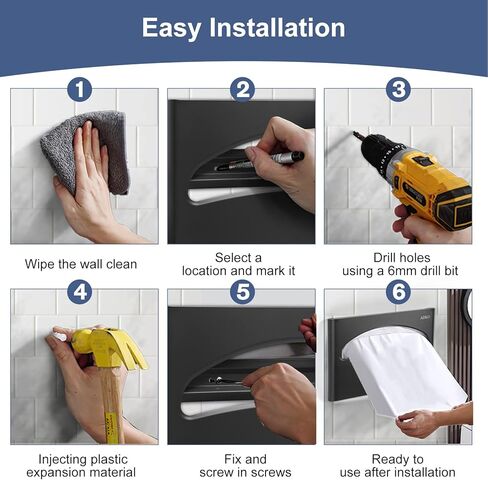 Easy Installation

1

Wipe the wall clean

2

Select a location and mark it

3

Drill holes using a 6mm drill bit

4

Injecting plastic expansion material

5

Fix and screw in screws

6

Ready to use after installation