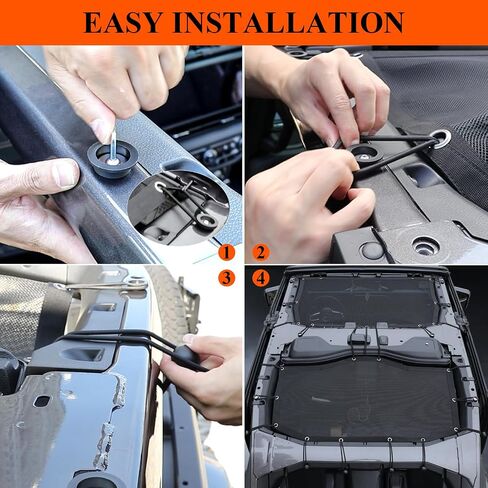 EASY INSTALLATION

1

2

3

4