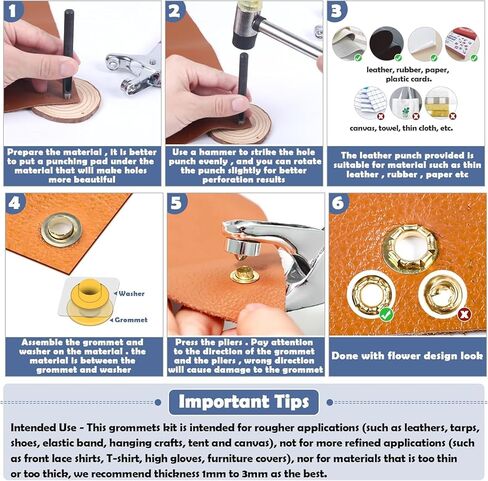 1

Prepare the material , it is better to put a punching pad under the material that will make holes more beautiful

2

Use a hammer to strike the hole punch evenly , and you can rotate the punch slightly for better perforation results

3

leather, rubber, paper, plastic cards.

canvas, towel, thin cloth, etc.

The leather punch provided is suitable for material such as thin leather , rubber , paper etc

4

Washer

Grommet

Assemble the grommet and washer on the material . the material is between the grommet and washer

5

Press the pliers . Pay attention to the direction of the grommet and the pliers , wrong direction will cause damage to the grommet

6

Done with flower design look

Important Tips

Intended Use - This grommets kit is intended for rougher applications (such as leathers, tarps, shoes, elastic band, hanging crafts, tent and canvas), not for more refined applications (such as front lace shirts, T-shirt, high gloves, furniture covers), nor for materials that is too thin or too thick, we recommend thickness 1mm to 3mm as the best.