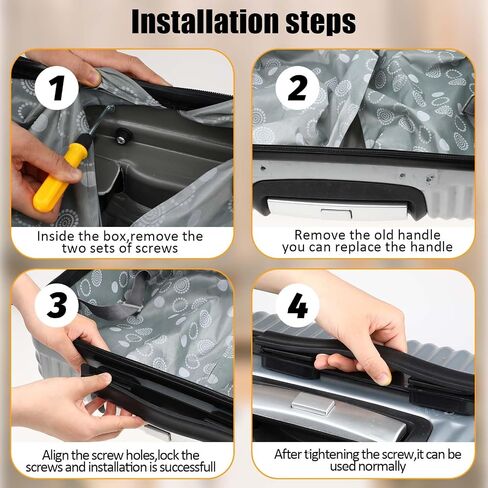 Installation steps

1

Inside the box,remove the two sets of screws

2

Remove the old handle you can replace the handle

3

Align the screw holes,lock the screws and installation is successfull

4

After tightening the screw,it can be used normally