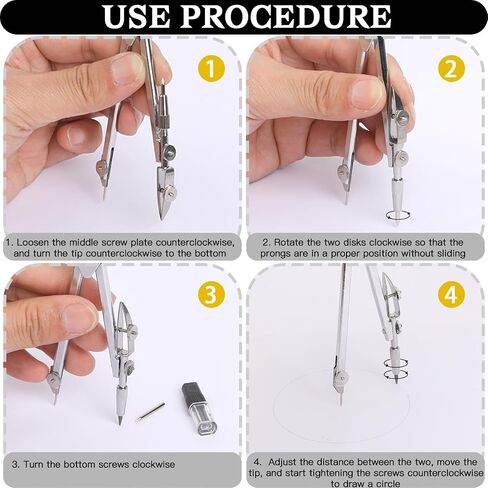 USE PROCEDURE

1

1. Loosen the middle screw plate counterclockwise, and turn the tip counterclockwise to the bottom

2

2. Rotate the two disks clockwise so that the prongs are in a proper position without sliding

3

3. Turn the bottom screws clockwise

4

4. Adjust the distance between the two, move the tip, and start tightening the screws counterclockwise to draw a circle