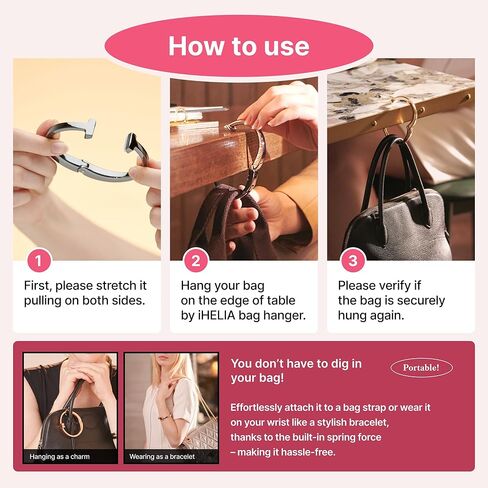 How to use

1
First, please stretch it pulling on both sides.

2
Hang your bag on the edge of table by iHELIA bag hanger.

3
Please verify if the bag is securely hung again.

Hanging as a charm

Wearing as a bracelet

You don't have to dig in your bag!

Portable!

Effortlessly attach it to a bag strap or wear it on your wrist like a stylish bracelet, thanks to the built-in spring force – making it hassle-free.