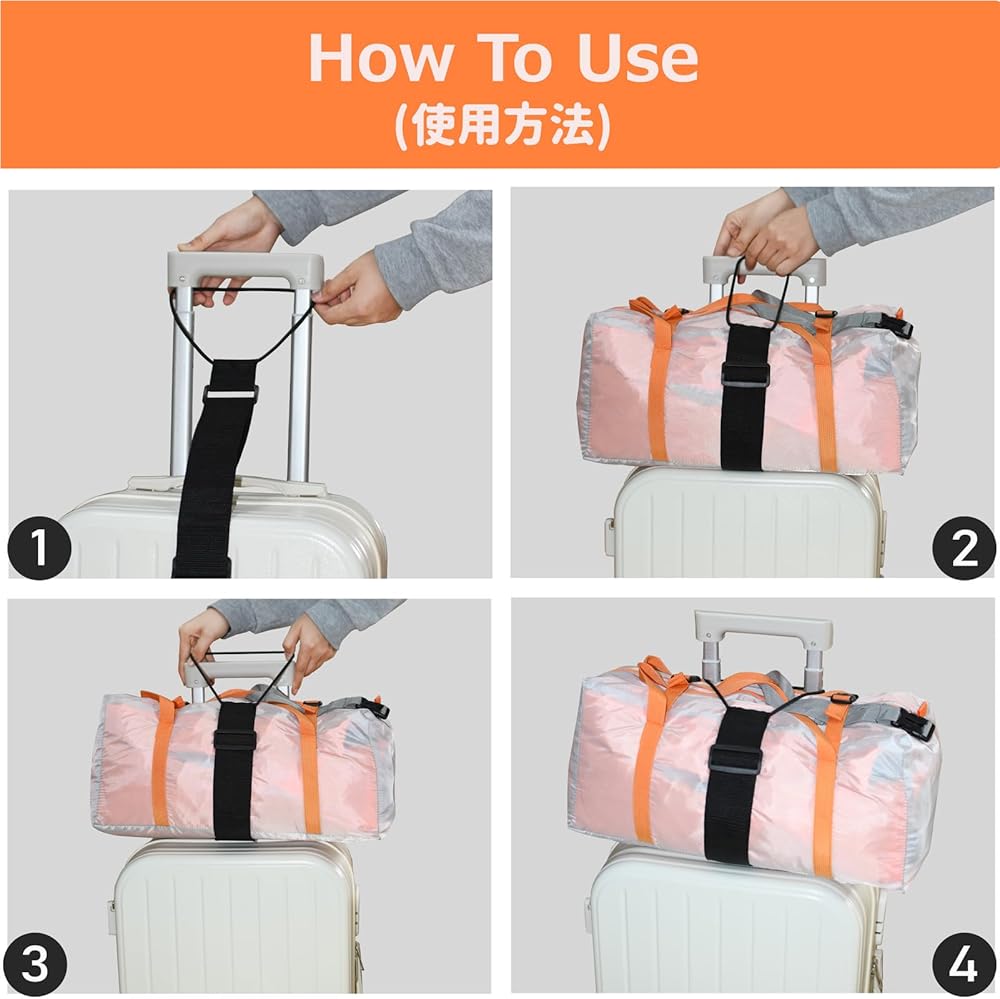 How To Use
(使用方法)

1

2

3

4