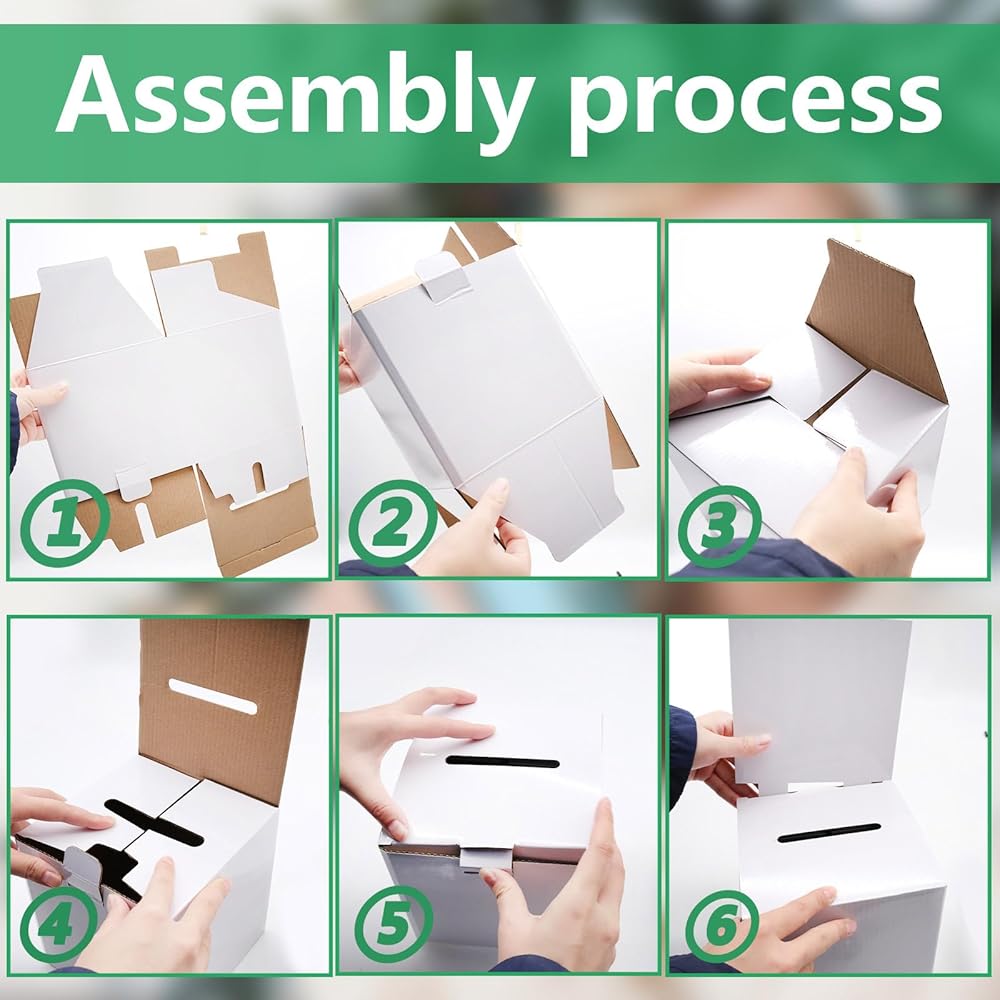 Assembly process

1

2

3

4

5

6