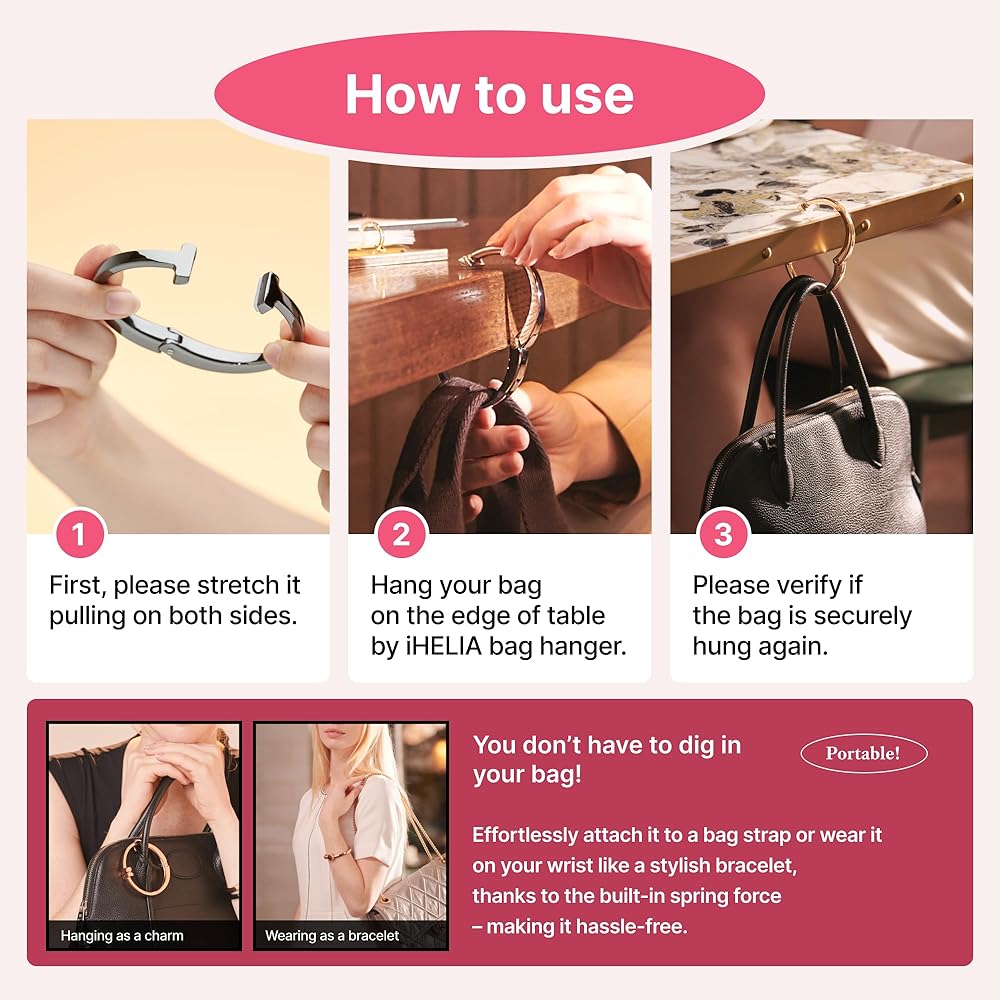 How to use

1

First, please stretch it pulling on both sides.

2

Hang your bag on the edge of table by iHELIA bag hanger.

3

Please verify if the bag is securely hung again.

Hanging as a charm

Wearing as a bracelet

You don't have to dig in your bag!

Portable!

Effortlessly attach it to a bag strap or wear it on your wrist like a stylish bracelet, thanks to the built-in spring force – making it hassle-free.