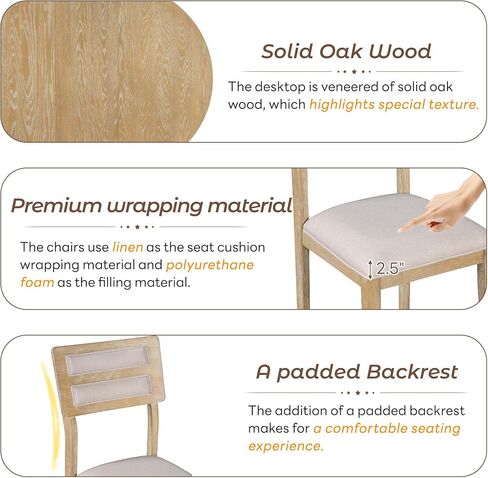 Solid Oak Wood

The desktop is veneered of solid oak wood, which highlights special texture.

Premium wrapping material

The chairs use linen as the seat cushion wrapping material and polyurethane foam as the filling material.

2.5"

A padded Backrest

The addition of a padded backrest makes for a comfortable seating experience.